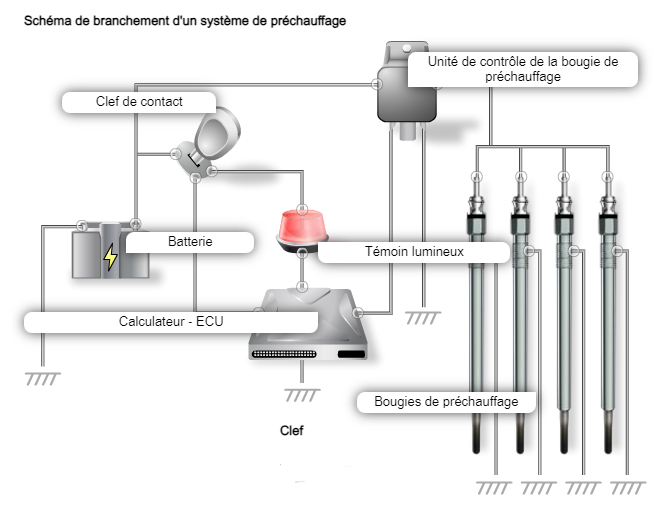 Schéma de branchement d'un système de préchauffage

Unité de contrôle de la bougie de préchauffage

Clef de contact

Batterie

Témoin lumineux

Calculateur - ECU

Bougies de préchauffage

Clef