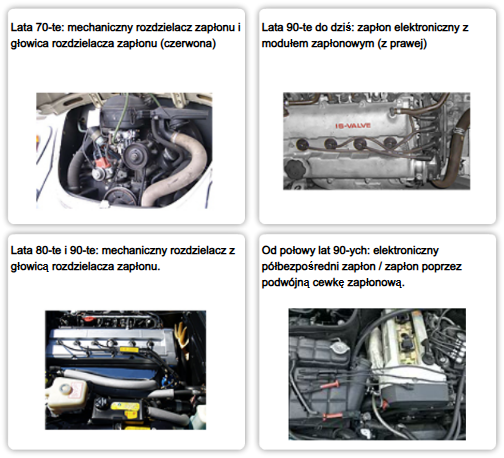 Lata 70-te: mechaniczny rozdzielacz zapłonu i głowica rozdzielacza zapłonu (czerwona)

Lata 90-te do dziś: zapłon elektroniczny z modułem zapłonowym (z prawej)

16-VALVE

Lata 80-te i 90-te: mechaniczny rozdzielacz z głowicą rozdzielacza zapłonu.

Od połowy lat 90-ych: elektroniczny półbezpośredni zapłon / zapłon poprzez podwójną cewkę zapłonową.