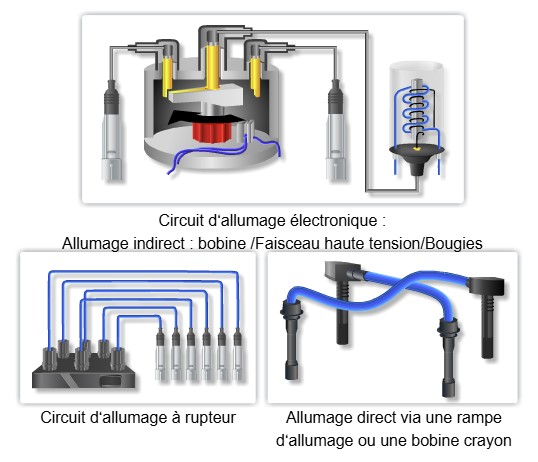 Circuit d‘allumage électronique :
Allumage indirect : bobine /Faisceau haute tension/Bougies

Circuit d‘allumage à rupteur

Allumage direct via une rampe d‘allumage ou une bobine crayon