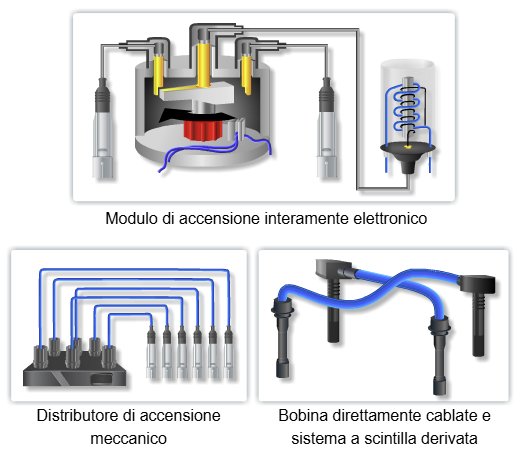 Modulo di accensione interamente elettronico

Distributore di accensione meccanico

Bobina direttamente cablate e sistema a scintilla derivata